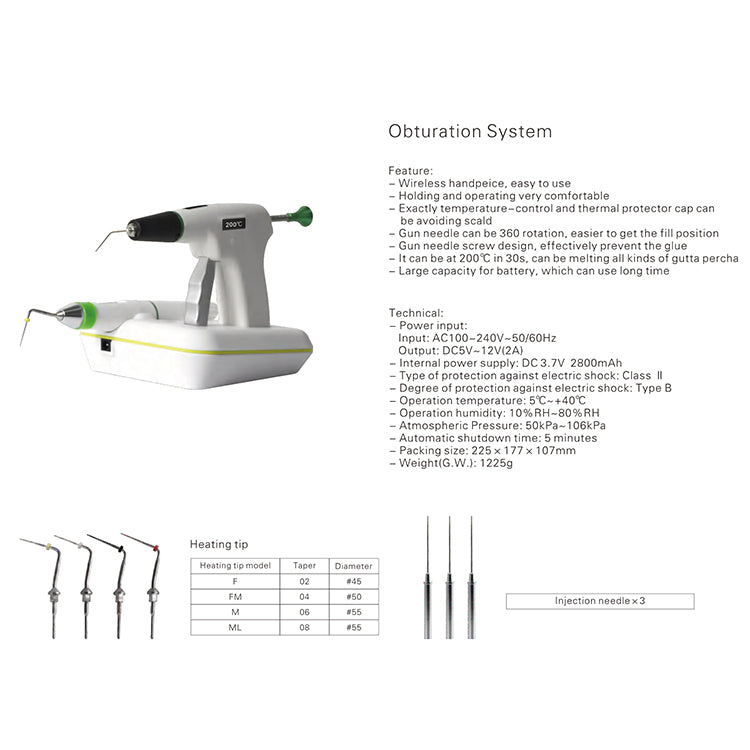 200℃

Obturation System

Feature:
– Wireless handpeice, easy to use
– Holding and operating very comfortable
– Exactly temperature–control and thermal protector cap can be avoiding scald
– Gun needle can be 360 rotation, easier to get the fill position
– Gun needle screw design, effectively prevent the glue
– It can be at 200℃ in 30s, can be melting all kinds of gutta percha
– Large capacity for battery, which can use long time

Technical:
– Power input:
Input: AC100~240V~50/60Hz
Output: DC5V~12V(2A)
– Internal power supply: DC 3.7V 2800mAh
– Type of protection against electric shock: Class Ⅱ
– Degree of protection against electric shock: Type B
– Operation temperature: 5℃~+40℃
– Operation humidity: 10%RH~80%RH
– Atmospheric Pressure: 50kPa~106kPa
– Automatic shutdown time: 5 minutes
– Packing size: 225 × 177 × 107mm
– Weight(G.W.): 1225g

Heating tip

| Heating tip model | Taper | Diameter |
|---|---|---|
| F | 02 | #45 |
| FM | 04 | #50 |
| M | 06 | #55 |
| ML | 08 | #55 |

Injection needle × 3