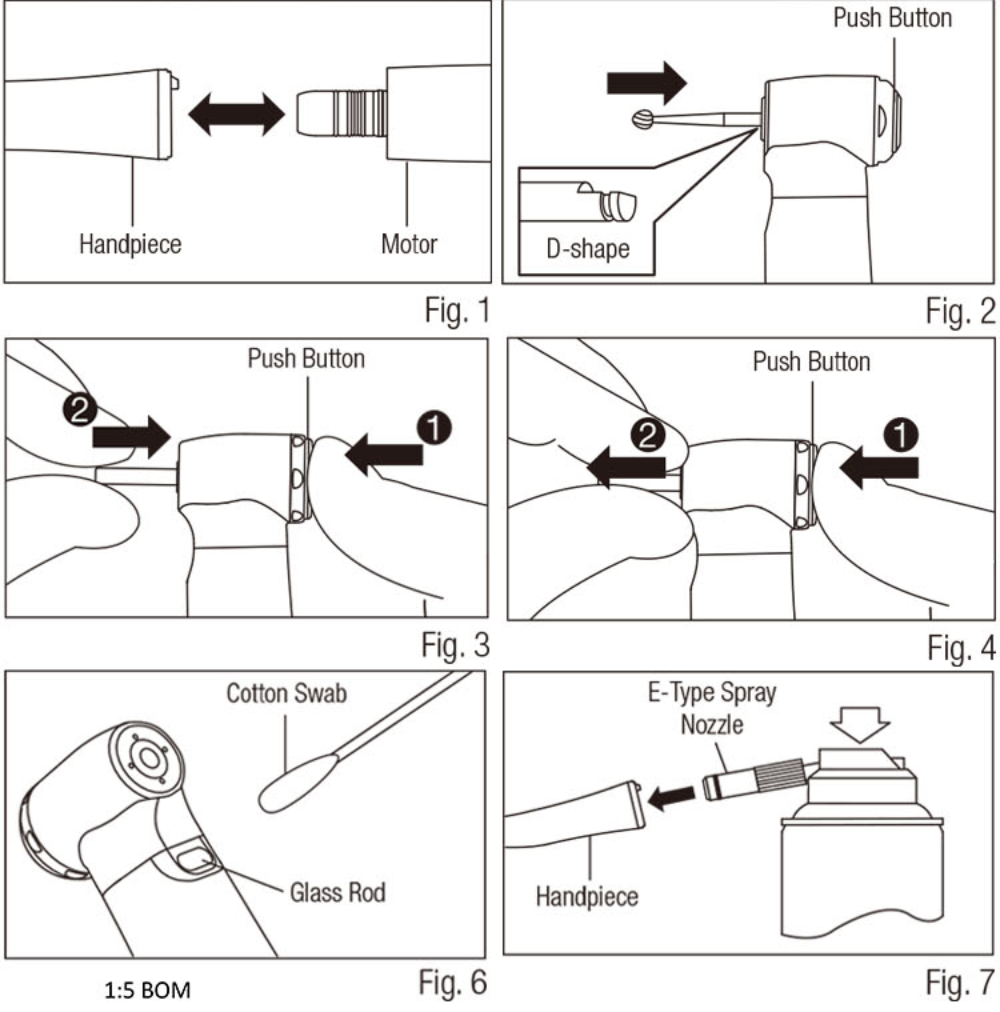 Handpiece
Motor
Fig. 1

Push Button
D-shape
Fig. 2

Push Button
2
1
Fig. 3

Push Button
2
1
Fig. 4

Cotton Swab
Glass Rod
1:5 BOM
Fig. 6

E-Type Spray Nozzle
Handpiece
Fig. 7